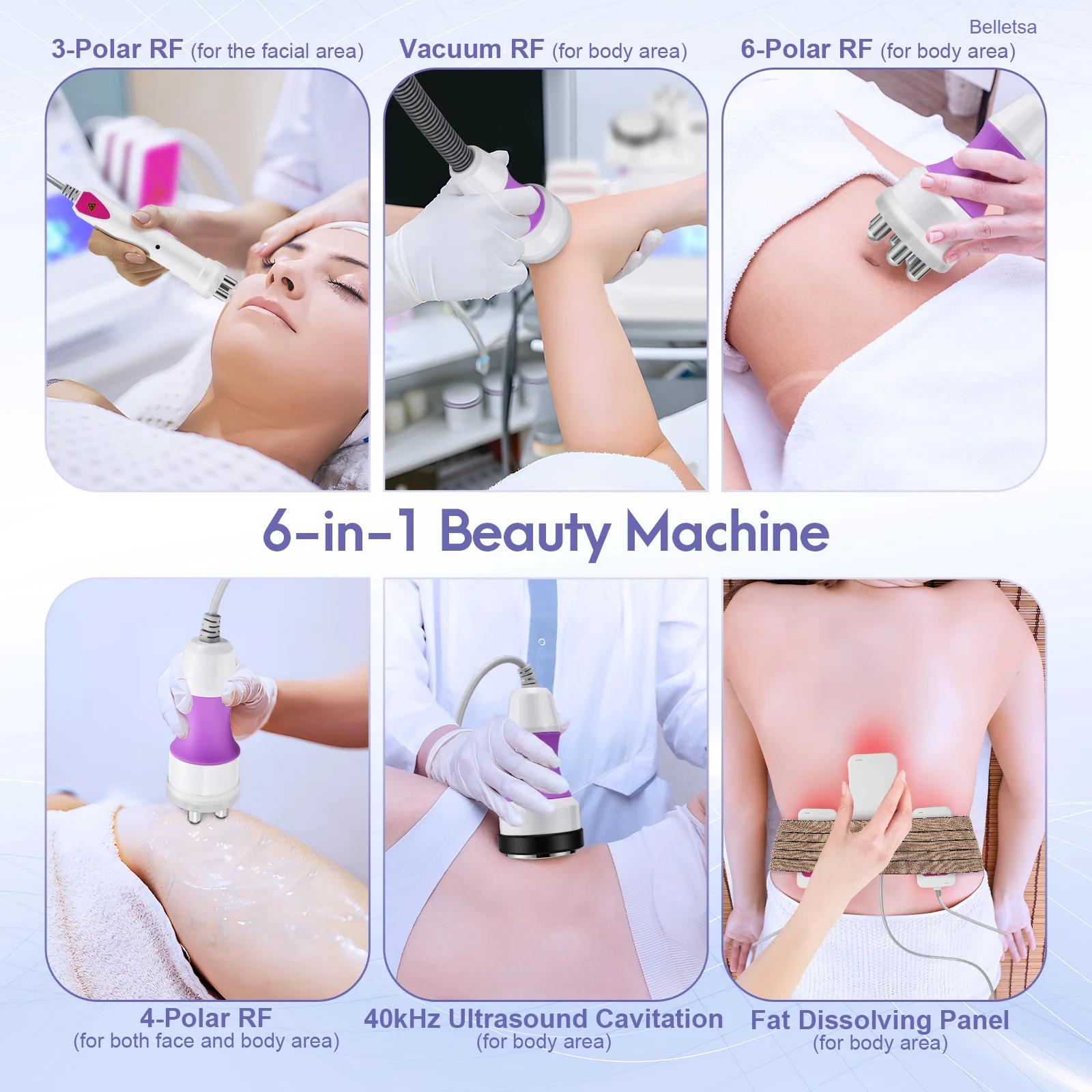 Belletsa

3-Polar RF (for the facial area)

Vacuum RF (for body area)

6-Polar RF (for body area)

6-in-1 Beauty Machine

4-Polar RF
(for both face and body area)

40kHz Ultrasound Cavitation
(for body area)

Fat Dissolving Panel
(for body area)